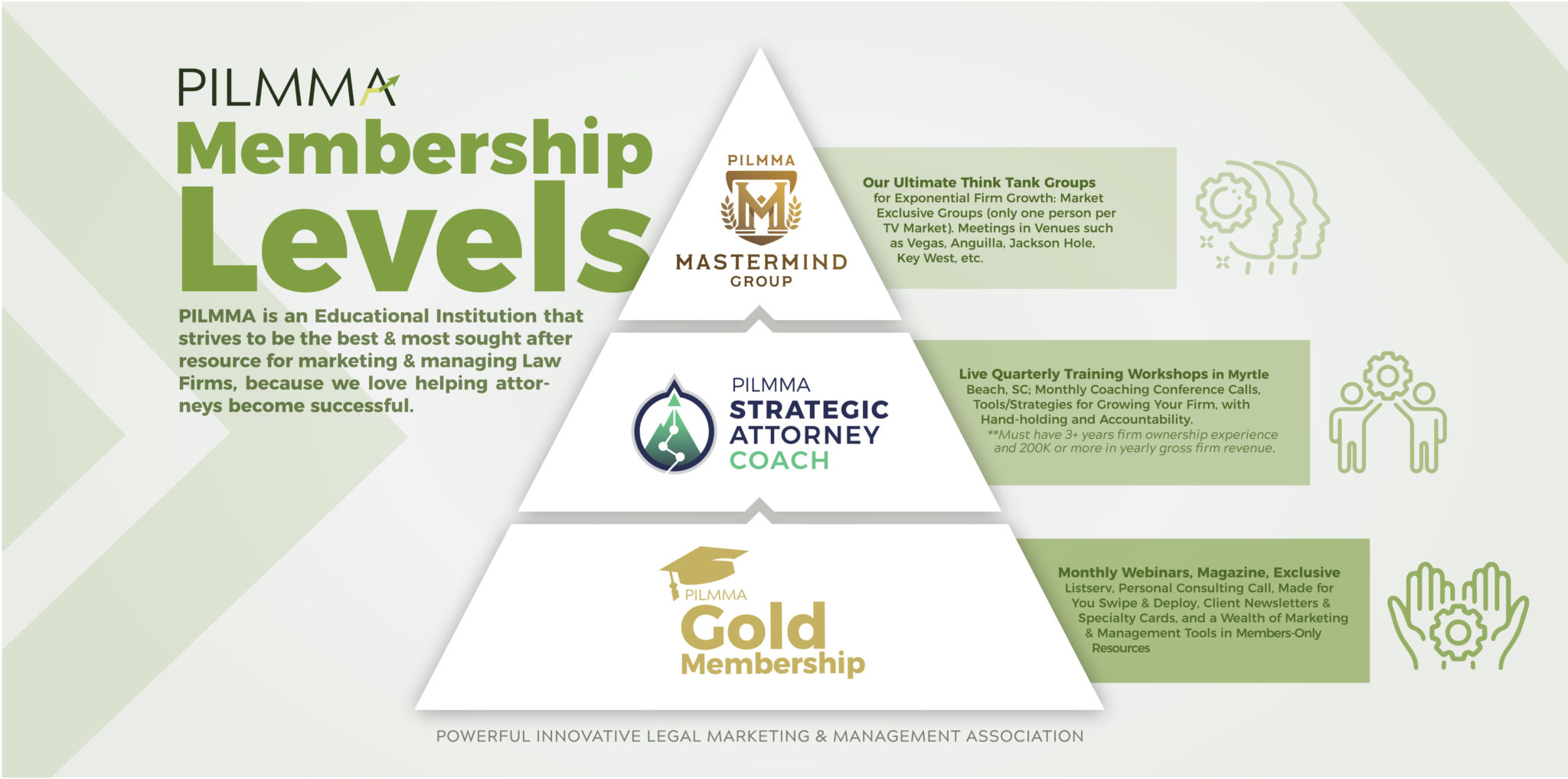 PILMMA
Membership
Levels

PILMMA is an Educational Institution that strives to be the best & most sought after resource for marketing & managing Law Firms, because we love helping attorneys become successful.

PILMMA
M
MASTERMIND
GROUP

Our Ultimate Think Tank Groups for Exponential Firm Growth: Market Exclusive Groups (only one person per TV Market). Meetings in Venues such as Vegas, Anguilla, Jackson Hole, Key West, etc.

PILMMA
STRATEGIC
ATTORNEY
COACH

Live Quarterly Training Workshops in Myrtle Beach, SC; Monthly Coaching Conference Calls, Tools/Strategies for Growing Your Firm, with Hand-holding and Accountability.
**Must have 3+ years firm ownership experience and 200K or more in yearly gross firm revenue.

PILMMA
Gold
Membership

Monthly Webinars, Magazine, Exclusive Listserv, Personal Consulting Call, Made for You Swipe & Deploy, Client Newsletters & Specialty Cards, and a Wealth of Marketing & Management Tools in Members-Only Resources

POWERFUL INNOVATIVE LEGAL MARKETING & MANAGEMENT ASSOCIATION